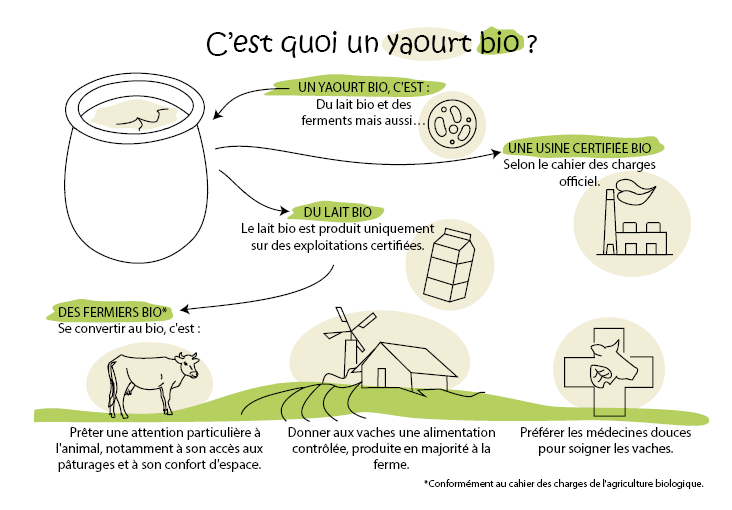 C'est quoi un yaourt bio ?

UN YAOURT BIO, C'EST :
Du lait bio et des ferments mais aussi…

UNE USINE CERTIFIÉE BIO
Selon le cahier des charges officiel.

DU LAIT BIO
Le lait bio est produit uniquement sur des exploitations certifiées.

DES FERMIERS BIO*
Se convertir au bio, c'est :

Prêter une attention particulière à l'animal, notamment à son accès aux pâturages et à son confort d'espace.

Donner aux vaches une alimentation contrôlée, produite en majorité à la ferme.

Préférer les médecines douces pour soigner les vaches.

*Conformément au cahier des charges de l'agriculture biologique.